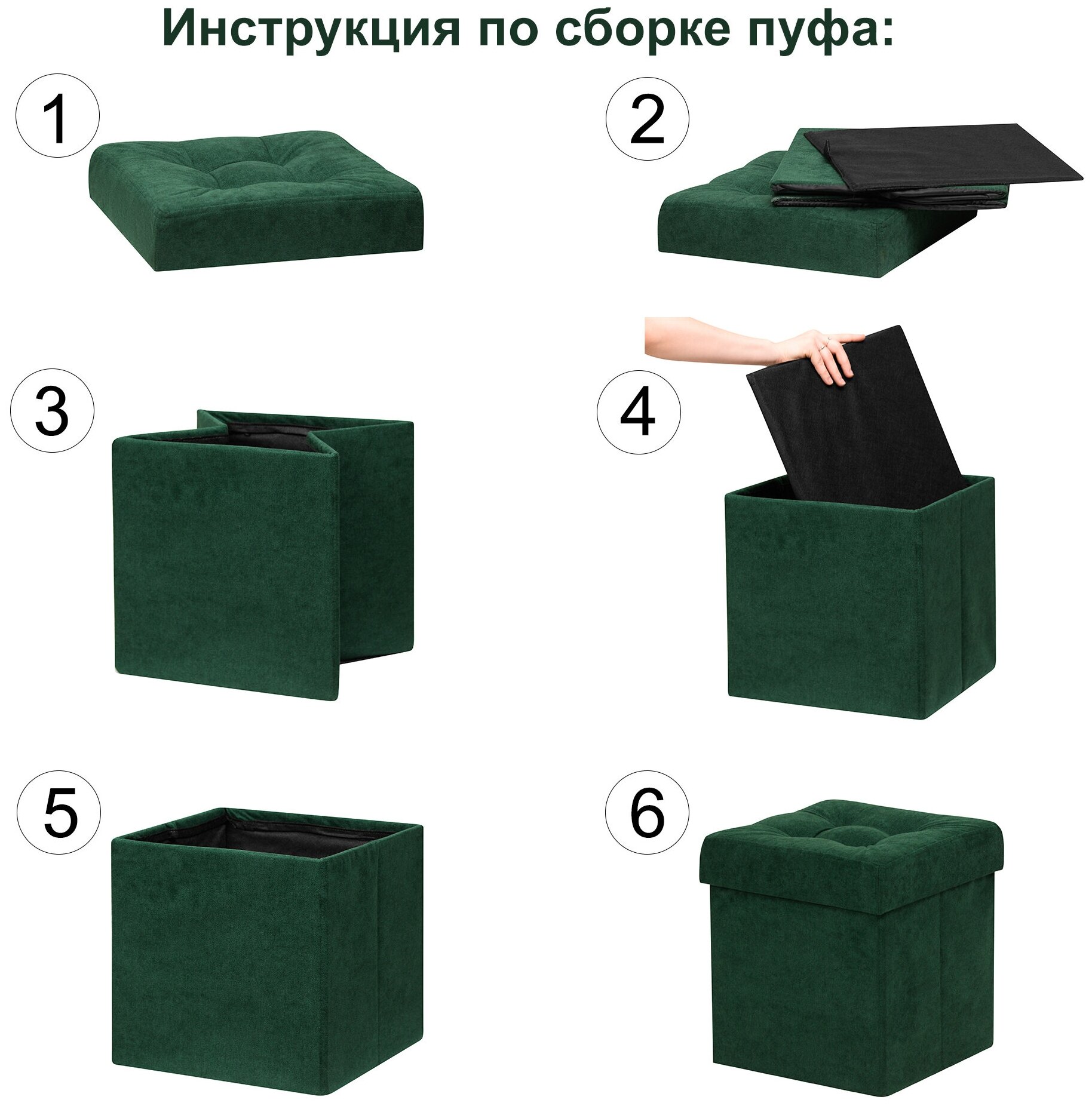 Инструкция по сборке пуфа:

1

2

3

4

5

6